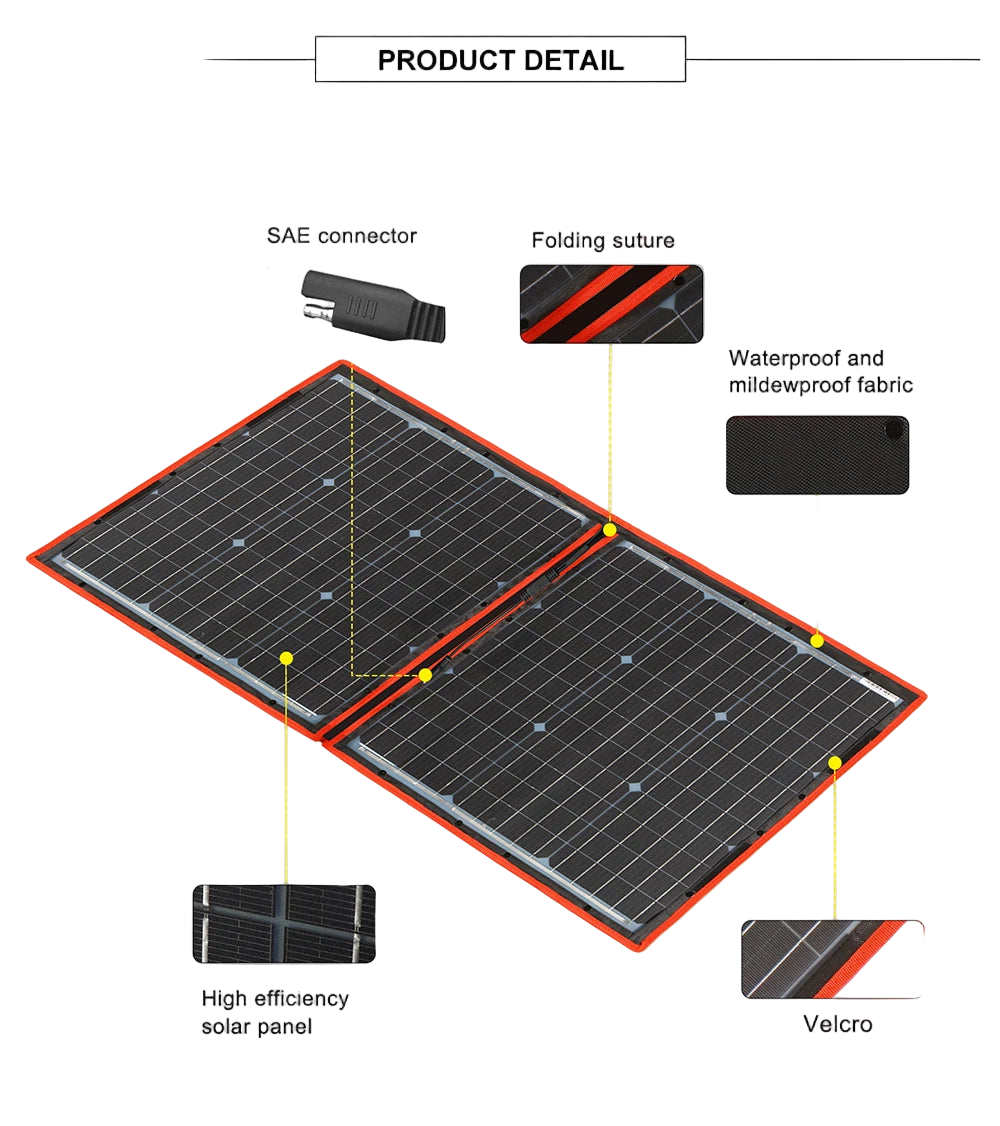 PRODUCT DETAIL

SAE connector

Folding suture

Waterproof and mildewproof fabric

High efficiency solar panel

Velcro